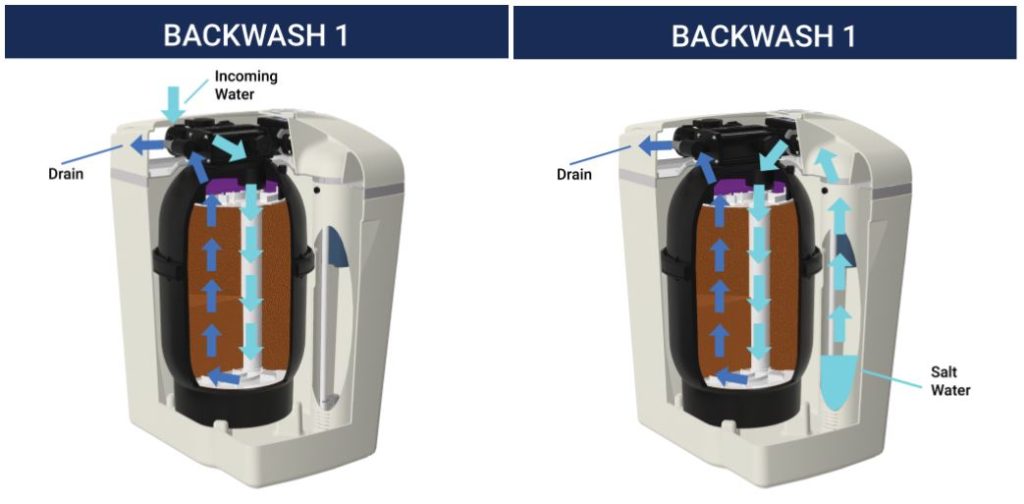 BACKWASH 1

Incoming Water

Drain

BACKWASH 1

Drain

Salt Water